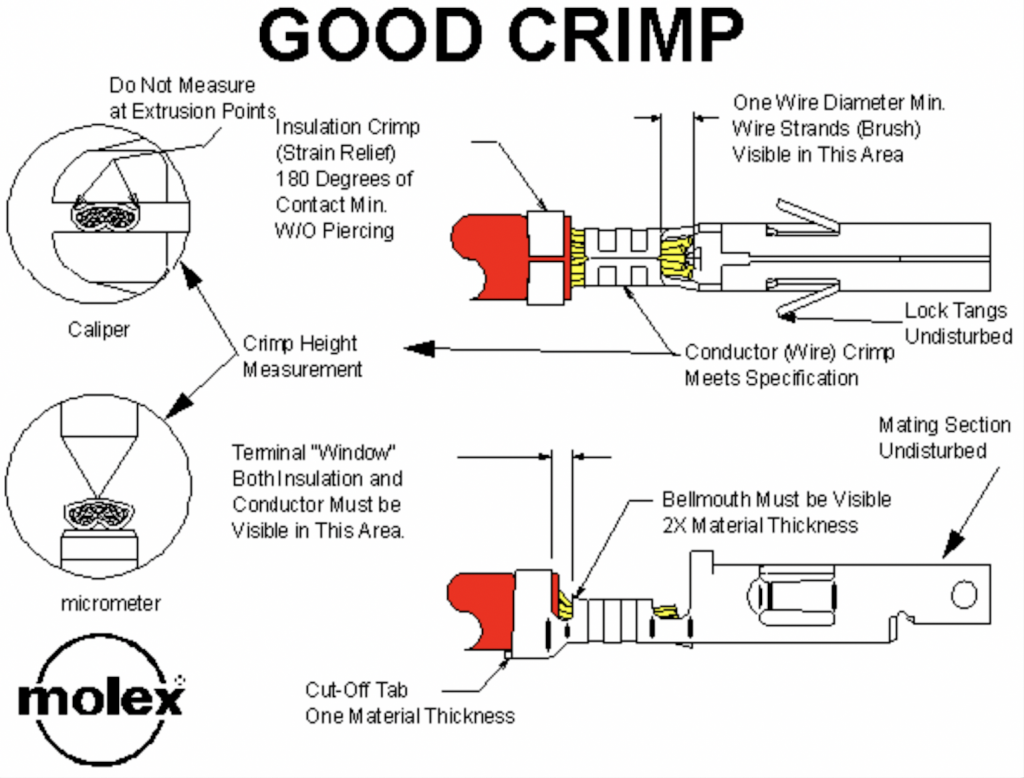 GOOD CRIMP

Do Not Measure at Extrusion Points

Insulation Crimp (Strain Relief) 180 Degrees of Contact Min. W/O Piercing

One Wire Diameter Min. Wire Strands (Brush) Visible in This Area

Caliper

Crimp Height Measurement

Lock Tangs Undisturbed

Conductor (Wire) Crimp Meets Specification

Mating Section Undisturbed

Terminal "Window" Both Insulation and Conductor Must be Visible in This Area.

Bellmouth Must be Visible 2X Material Thickness

micrometer

molex

Cut-Off Tab One Material Thickness